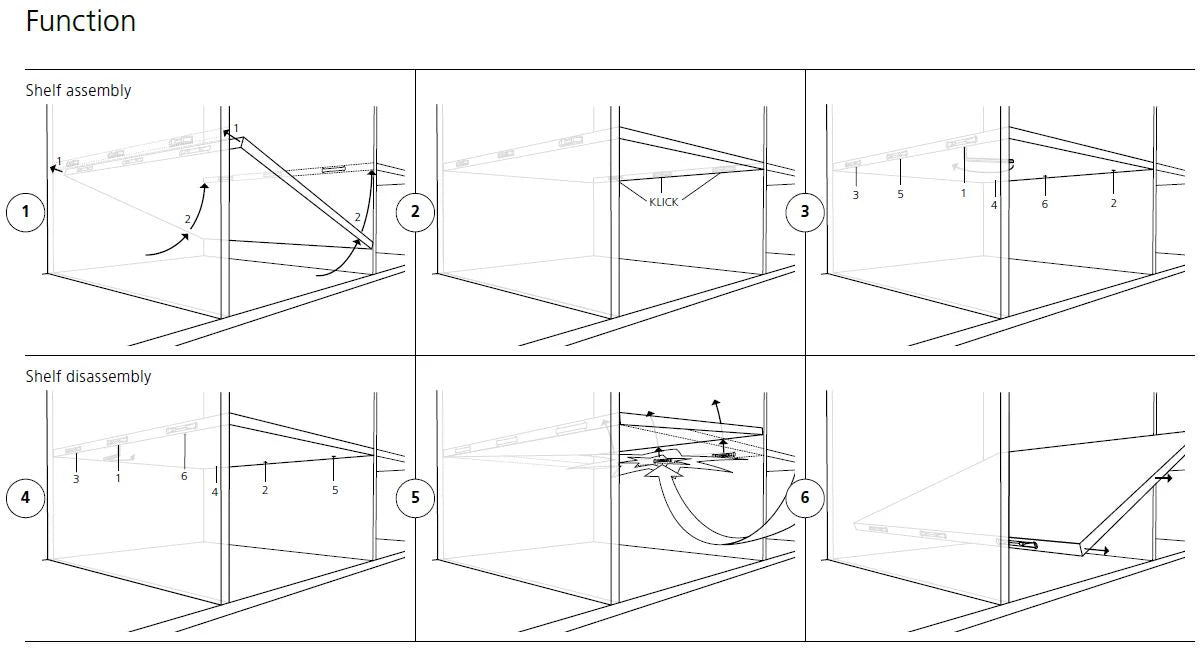 Function

Shelf assembly

1

1

1

2

2

2

KLICK

3

3

5

1

4

6

2

Shelf disassembly

4

3

1

6

4

2

5

5

6